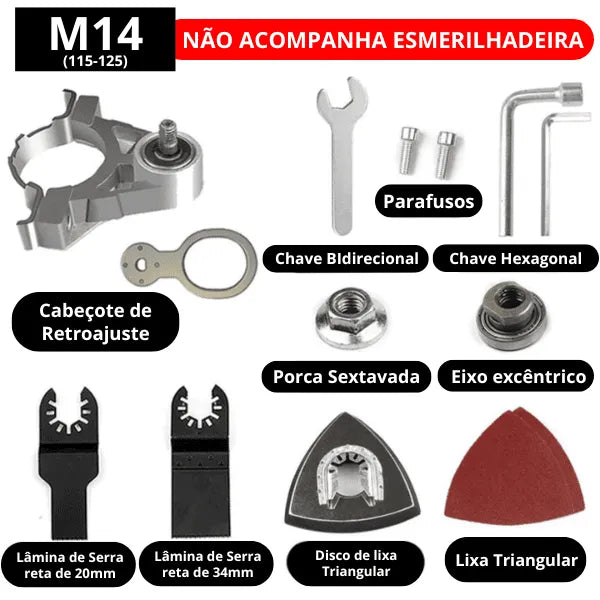 M14
(115-125)

NÃO ACOMPANHA ESMERILHADEIRA

Parafusos

Chave BIdirecional

Chave Hexagonal

Cabeçote de Retroajuste

Porca Sextavada

Eixo excêntrico

Lâmina de Serra reta de 20mm

Lâmina de Serra reta de 34mm

Disco de lixa Triangular

Lixa Triangular