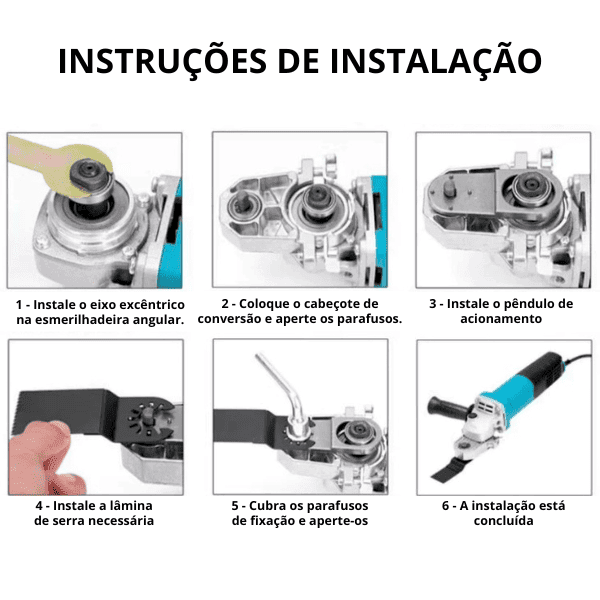 INSTRUÇÕES DE INSTALAÇÃO

1 - Instale o eixo excêntrico na esmerilhadeira angular.

2 - Coloque o cabeçote de conversão e aperte os parafusos.

3 - Instale o pêndulo de acionamento

4 - Instale a lâmina de serra necessária

5 - Cubra os parafusos de fixação e aperte-os

6 - A instalação está concluída