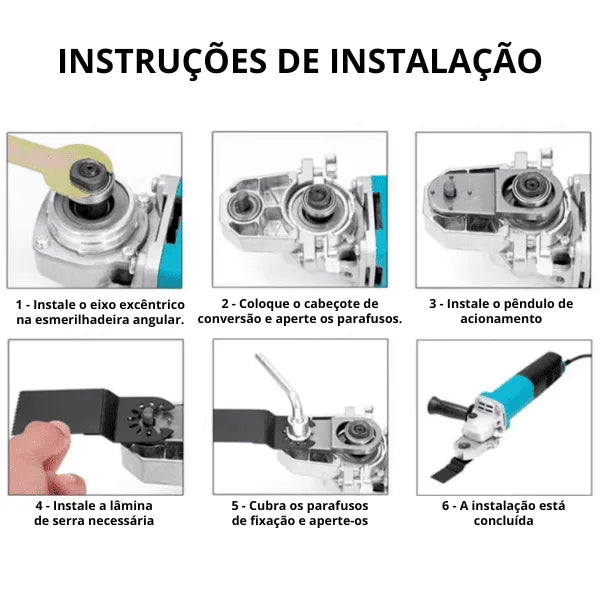 INSTRUÇÕES DE INSTALAÇÃO

1 - Instale o eixo excêntrico na esmerilhadeira angular.

2 - Coloque o cabeçote de conversão e aperte os parafusos.

3 - Instale o pêndulo de acionamento

4 - Instale a lâmina de serra necessária

5 - Cubra os parafusos de fixação e aperte-os

6 - A instalação está concluída