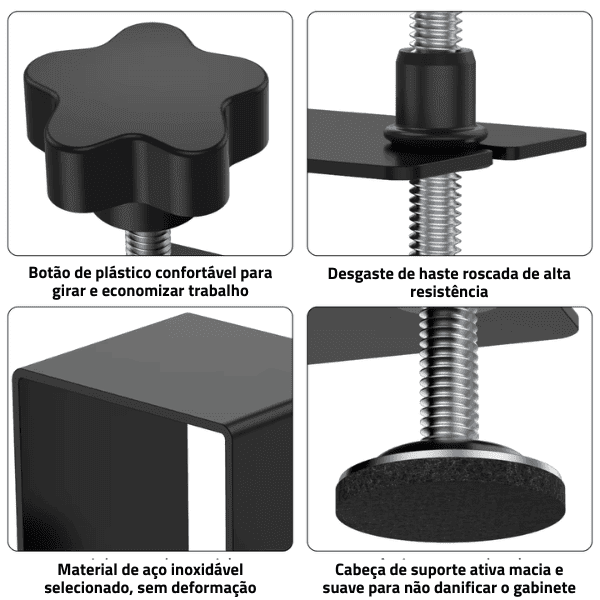 Botão de plástico confortável para girar e economizar trabalho

Desgaste de haste roscada de alta resistência

Material de aço inoxidável selecionado, sem deformação

Cabeça de suporte ativa macia e suave para não danificar o gabinete