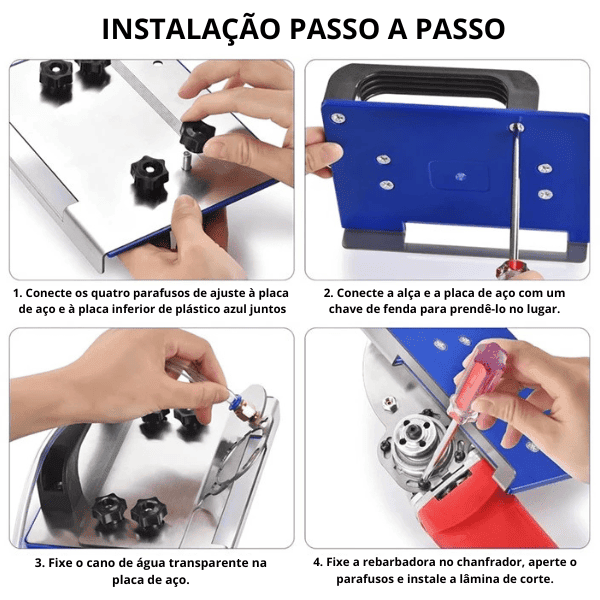 INSTALAÇÃO PASSO A PASSO

1. Conecte os quatro parafusos de ajuste à placa de aço e à placa inferior de plástico azul juntos

2. Conecte a alça e a placa de aço com um chave de fenda para prendê-lo no lugar.

3. Fixe o cano de água transparente na placa de aço.

4. Fixe a rebarbadora no chanfrador, aperte o parafusos e instale a lâmina de corte.