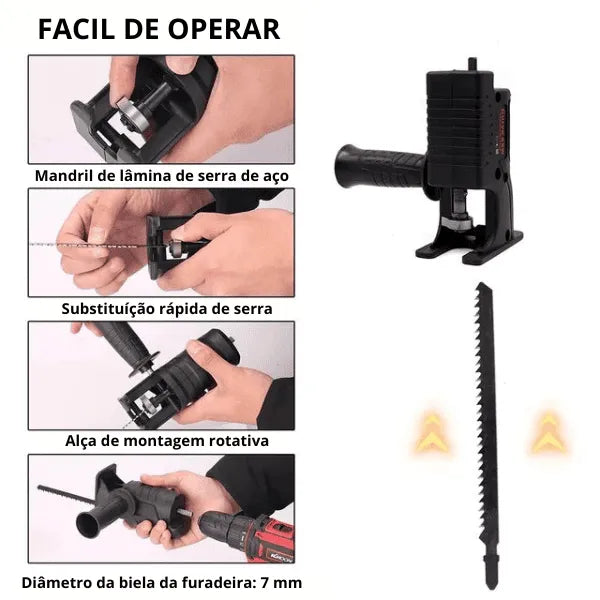 FACIL DE OPERAR

Mandril de lâmina de serra de aço

Substituíção rápida de serra

Alça de montagem rotativa

Diâmetro da biela da furadeira: 7 mm